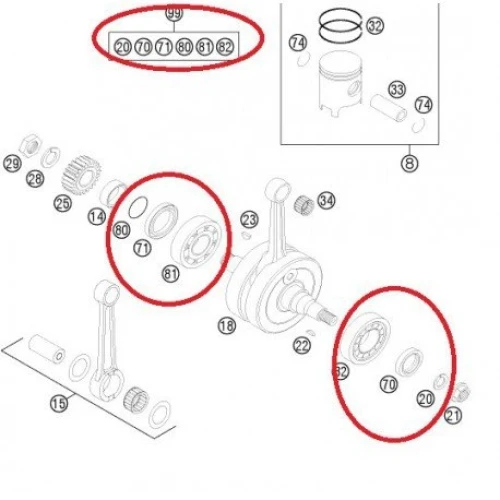 99
20 70 71 80 81 82
32
74
33
74
8
29
28
25
14
80
71
81
23
34
18
22
82
70
20
21
15